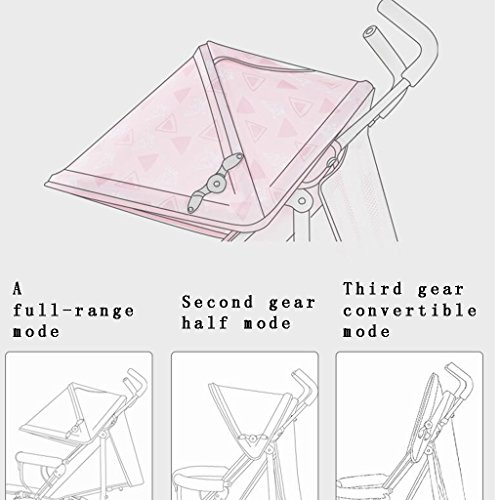 A full-range mode

Second gear half mode

Third gear convertible mode