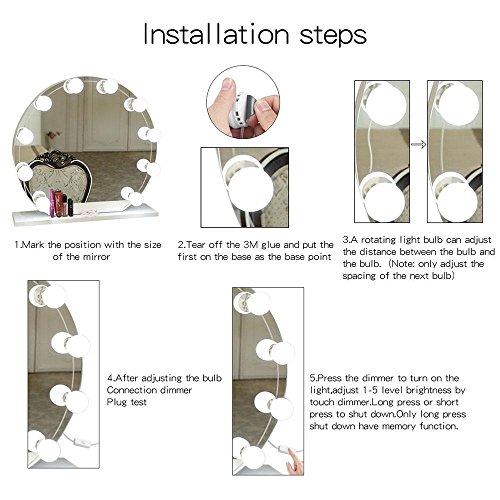 Installation steps

1.Mark the position with the size of the mirror

2.Tear off the 3M glue and put the first on the base as the base point

3.A rotating light bulb can adjust the distance between the bulb and the bulb. (Note: only adjust the spacing of the next bulb)

4.After adjusting the bulb
Connection dimmer
Plug test

5.Press the dimmer to turn on the light,adjust 1-5 level brightness by touch dimmer.Long press or short press to shut down.Only long press shut down have memory function.