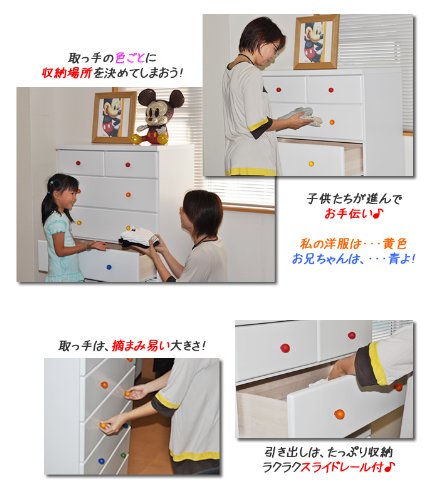 取っ手の色ごとに
収納場所を決めてしまおう!

子供たちが進んで
お手伝い♪

私の洋服は・・・黄色
お兄ちゃんは、・・・青よ!

取っ手は、摘まみ易い大きさ!

引き出しは、たっぷり収納
ラクラクスライドレール付♪