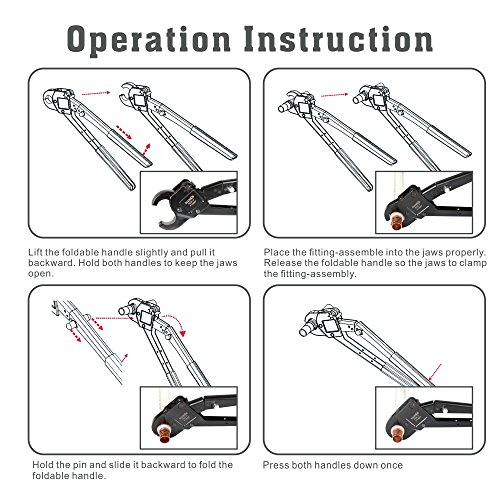 Operation Instruction

Lift the foldable handle slightly and pull it backward. Hold both handles to keep the jaws open.

Place the fitting-assemble into the jaws properly. Release the foldable handle so the jaws to clamp the fitting-assembly.

Hold the pin and slide it backward to fold the foldable handle.

Press both handles down once