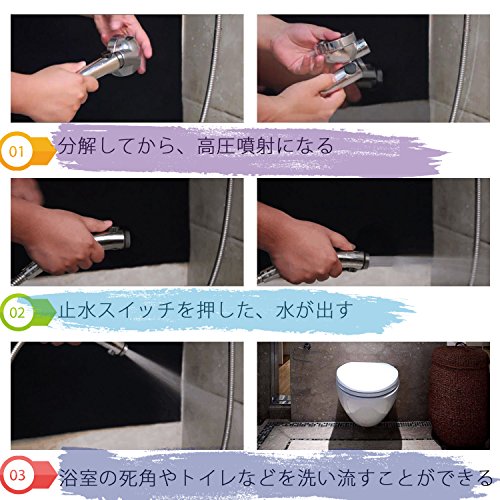 01

分解してから、高圧噴射になる

02

止水スイッチを押した、水が出す

03

浴室の死角やトイレなどを洗い流すことができる