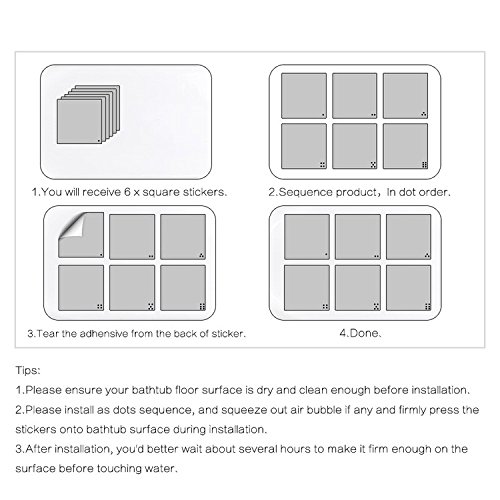 1.You will receive 6 x square stickers.

2.Sequence product，In dot order.

3.Tear the adhensive from the back of sticker.

4.Done.

Tips:

1.Please ensure your bathtub floor surface is dry and clean enough before installation.

2.Please install as dots sequence, and squeeze out air bubble if any and firmly press the stickers onto bathtub surface during installation.

3.After installation, you'd better wait about several hours to make it firm enough on the surface before touching water.