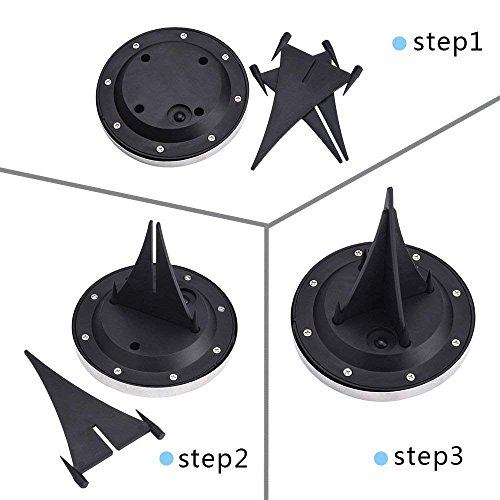 step1

step2

step3