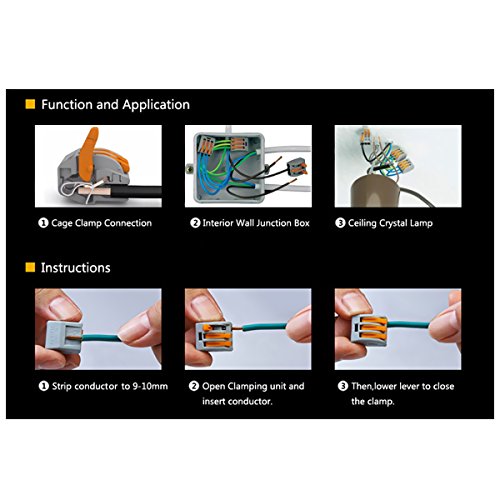 Function and Application

❶ Cage Clamp Connection

❷ Interior Wall Junction Box

❸ Ceiling Crystal Lamp

Instructions

❶ Strip conductor to 9-10mm

❷ Open Clamping unit and insert conductor.

❸ Then,lower lever to close the clamp.