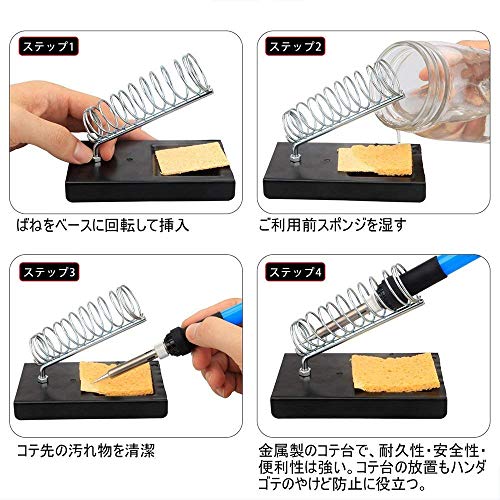 ステップ1

ばねをベースに回転して挿入

ステップ2

ご利用前スポンジを湿す

ステップ3

コテ先の汚れ物を清潔

ステップ4

金属製のコテ台で、耐久性・安全性・便利性は強い。コテ台の放置もハンダゴテのやけど防止に役立つ。