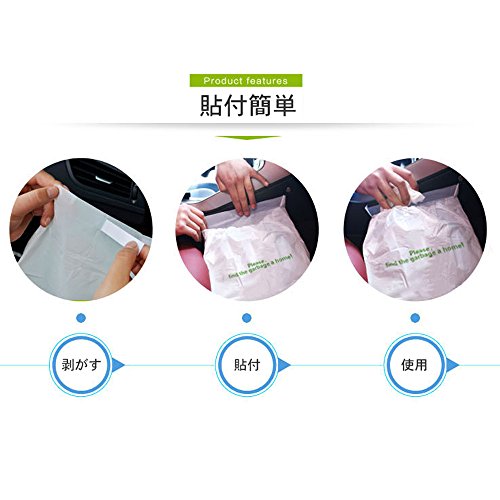 Product features

貼付簡単

Please,
find the garbage a home!

Please,
find the garbage a home!

剥がす

貼付

使用