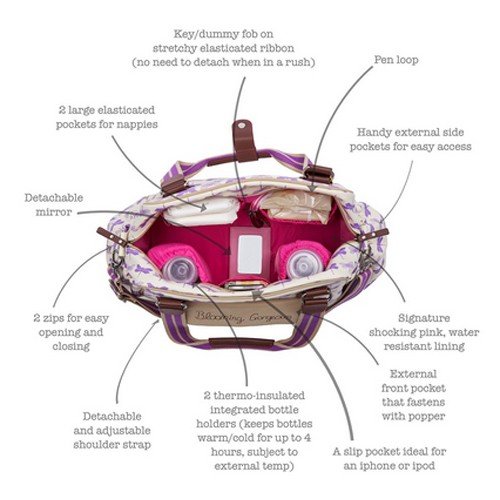 Key/dummy fob on stretchy elasticated ribbon (no need to detach when in a rush)

Pen loop

2 large elasticated pockets for nappies

Handy external side pockets for easy access

Detachable mirror

Blooming Gorgeous

2 zips for easy opening and closing

Signature shocking pink, water resistant lining

External front pocket that fastens with popper

Detachable and adjustable shoulder strap

2 thermo-insulated integrated bottle holders (keeps bottles warm/cold for up to 4 hours, subject to external temp)

A slip pocket ideal for an iphone or ipod