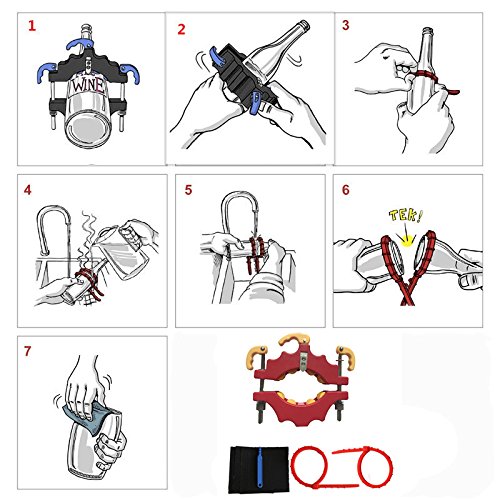 1

WINE

2

3

4

5

6

TEK!

7