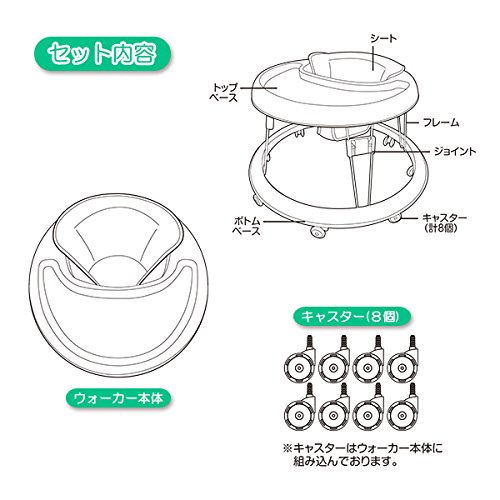 セット内容

シート

トップベース

フレーム

ジョイント

ボトムベース

キャスター（計8個）

ウォーカー本体

キャスター（8個）

※キャスターはウォーカー本体に組み込んでおります。