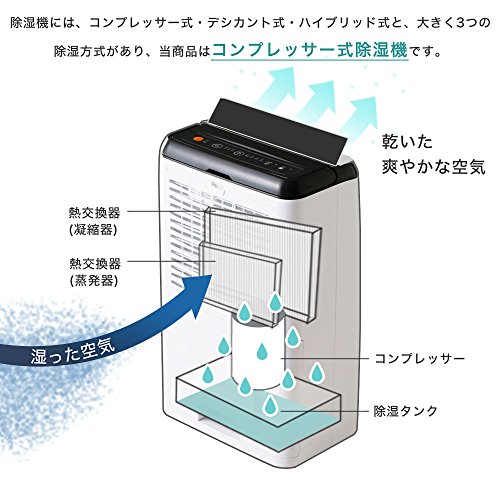 除湿機には、コンプレッサー式・デシカント式・ハイブリッド式と、大きく3つの除湿方式があり、当商品はコンプレッサー式除湿機です。

乾いた
爽やかな空気

熱交換器
(凝縮器)

熱交換器
(蒸発器)

湿った空気

コンプレッサー

除湿タンク