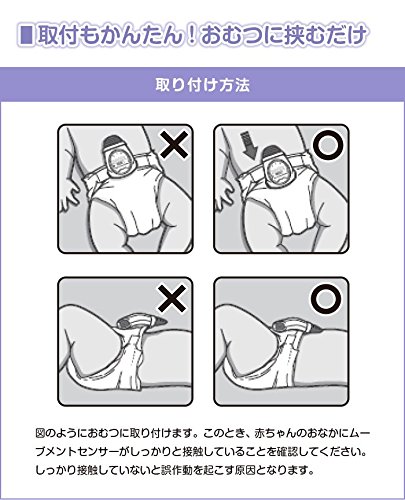 ■取付もかんたん！おむつに挟むだけ

取り付け方法

×

○

×

○

図のようにおむつに取り付けます。このとき、赤ちゃんのおなかにムーブメントセンサーがしっかりと接触していることを確認してください。しっかり接触していないと誤作動を起こす原因となります。