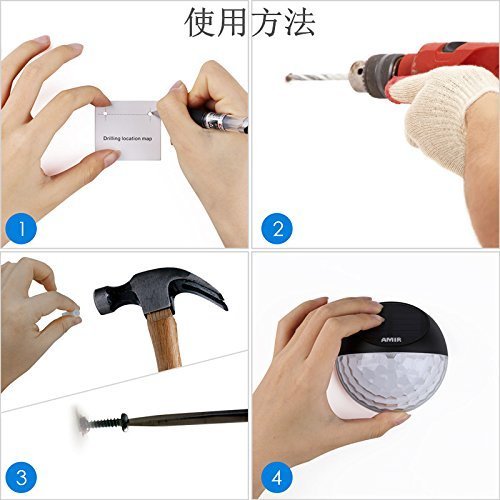 使用方法

Drilling location map

1

2

3

AMIR

4