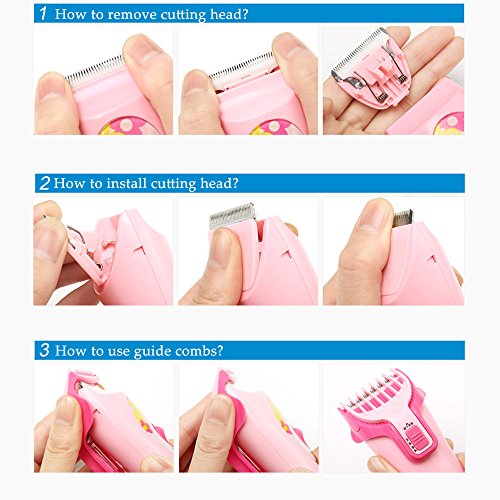 1 How to remove cutting head?

2 How to install cutting head?

3 How to use guide combs?