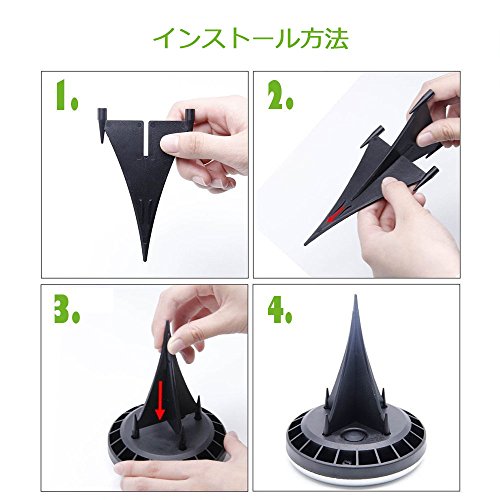 インストール方法

1.

2.

3.

4.