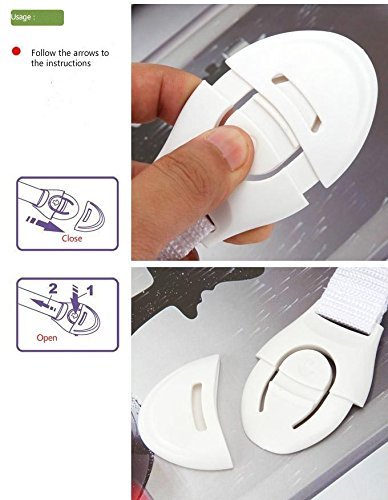 Usage :

Follow the arrows to the instructions

Close

2
1
Open