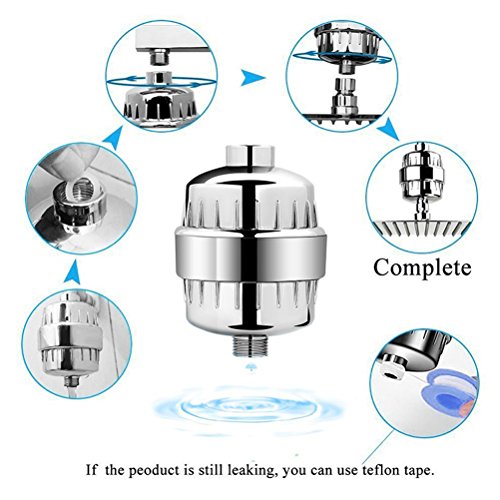 Complete

If the peoduct is still leaking, you can use teflon tape.