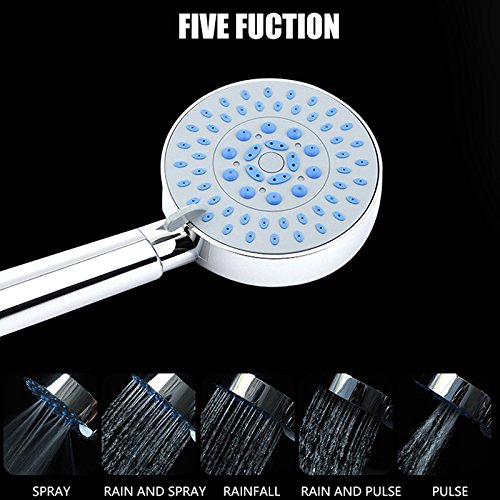 FIVE FUCTION

SPRAY RAIN AND SPRAY RAINFALL RAIN AND PULSE PULSE