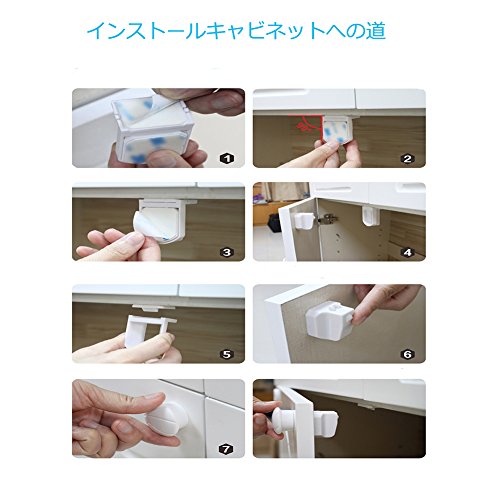 インストールキャビネットへの道

1

2

3

4

5

6

7