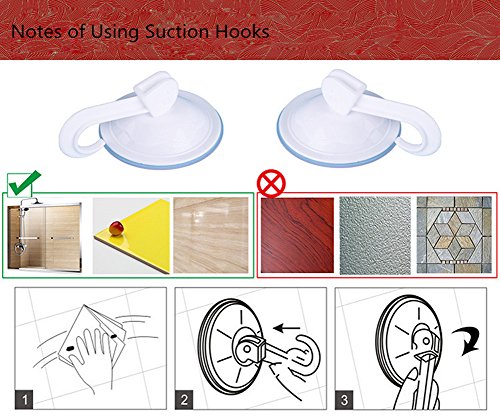 Notes of Using Suction Hooks

1

2

3