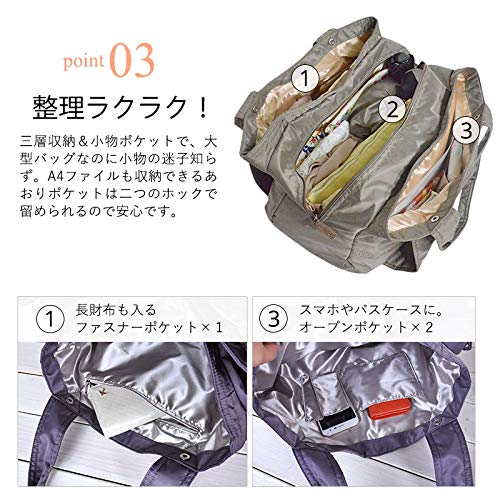 point 03

整理ラクラク！

三層収納＆小物ポケットで、大型バッグなのに小物の迷子知らず。A4ファイルも収納できるあおりポケットは二つのホックで留められるので安心です。

①

②

③

① 長財布も入る
ファスナーポケット×1

③ スマホやパスケースに。
オープンポケット×2