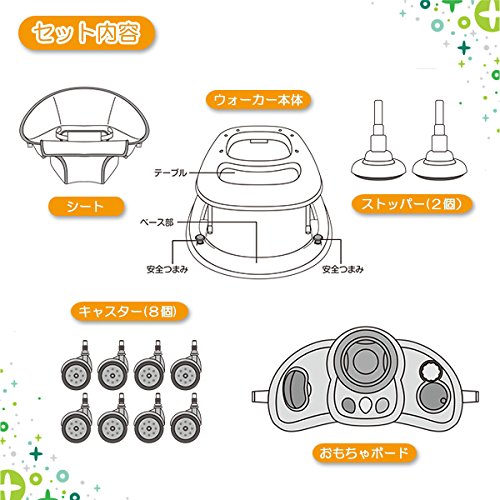 セット内容

シート

ウォーカー本体

テーブル

ベース部

安全つまみ

安全つまみ

ストッパー(2個)

キャスター(8個)

おもちゃボード