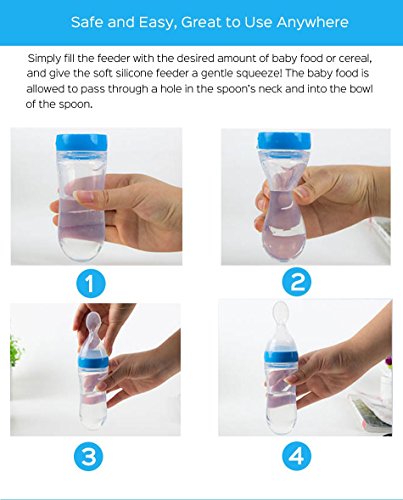 Safe and Easy, Great to Use Anywhere

Simply fill the feeder with the desired amount of baby food or cereal, and give the soft silicone feeder a gentle squeeze! The baby food is allowed to pass through a hole in the spoon's neck and into the bowl of the spoon.

1

2

3

4