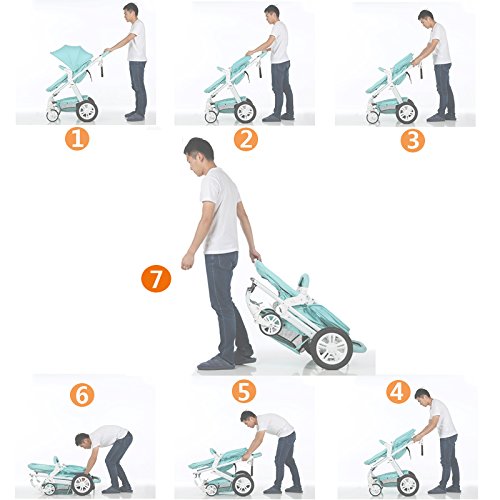 1
2
3
7
6
5
4