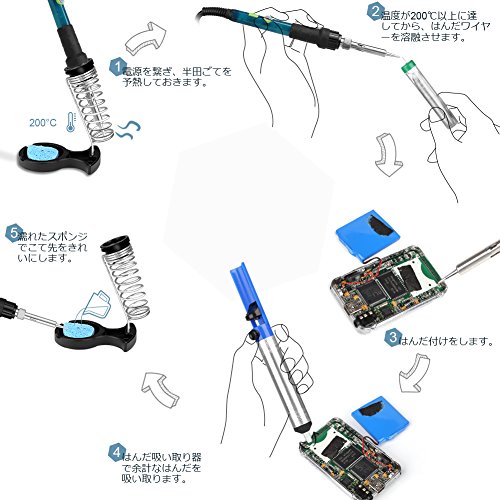 1 電源を繋ぎ、半田ごてを予熱しておきます。

200°C

2 温度が200℃以上に達してから、はんだワイヤーを溶融させます。

3 はんだ付けをします。

4 はんだ吸い取り器で余計なはんだを吸い取ります。

5 濡れたスポンジでこて先をきれいにします。