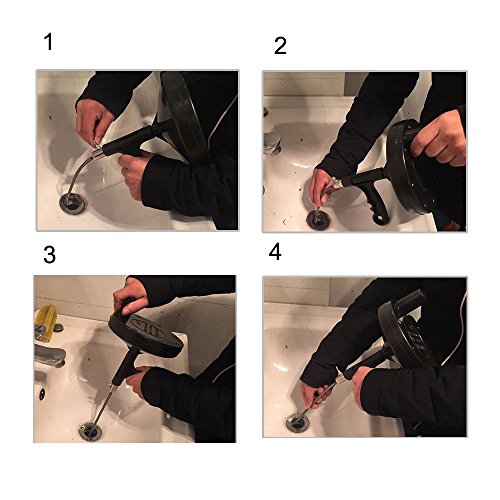 1

2

3

4