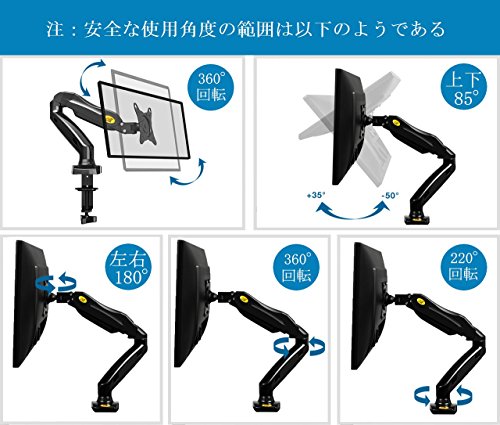 注：安全な使用角度の範囲は以下のようである

360°
回転

上下
85°

+35°

-50°

左右
180°

360°
回転

220°
回転