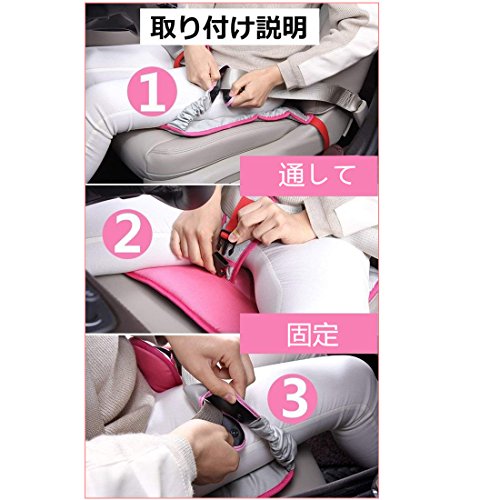 取り付け説明

1

通して

2

固定

3