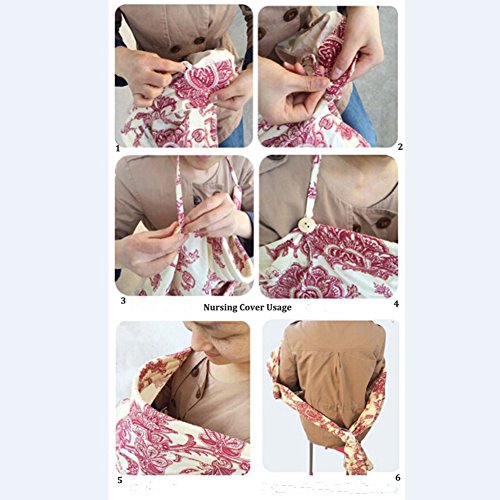 1

2

3

4

Nursing Cover Usage

5

6