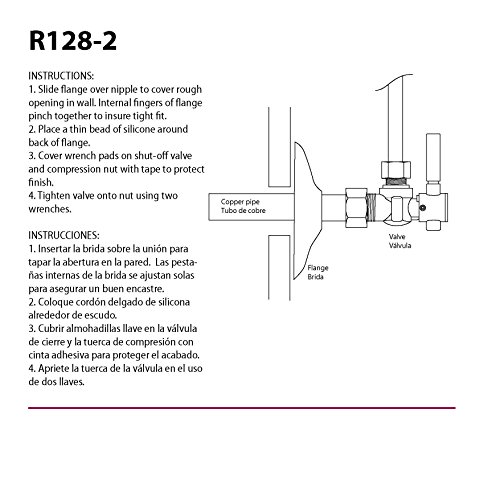 R128-2

INSTRUCTIONS:
1. Slide flange over nipple to cover rough opening in wall. Internal fingers of flange pinch together to insure tight fit.
2. Place a thin bead of silicone around back of flange.
3. Cover wrench pads on shut-off valve and compression nut with tape to protect finish.
4. Tighten valve onto nut using two wrenches.

INSTRUCCIONES:
1. Insertar la brida sobre la unión para tapar la abertura en la pared. Las pestañas internas de la brida se ajustan solas para asegurar un buen encastre.
2. Coloque cordón delgado de silicona alrededor de escudo.
3. Cubrir almohadillas llave en la válvula de cierre y la tuerca de compresión con cinta adhesiva para proteger el acabado.
4. Apriete la tuerca de la válvula en el uso de dos llaves.

Copper pipe
Tubo de cobre

Valve
Válvula

Flange
Brida