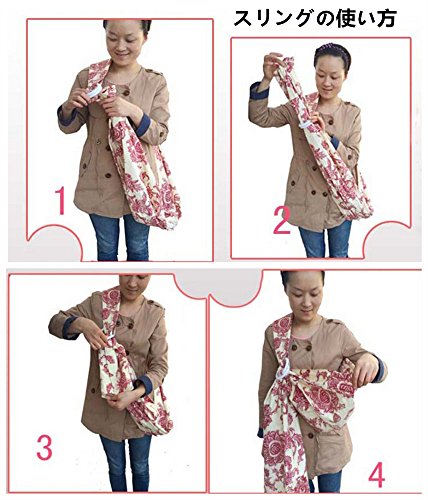 スリングの使い方

1

2

3

4