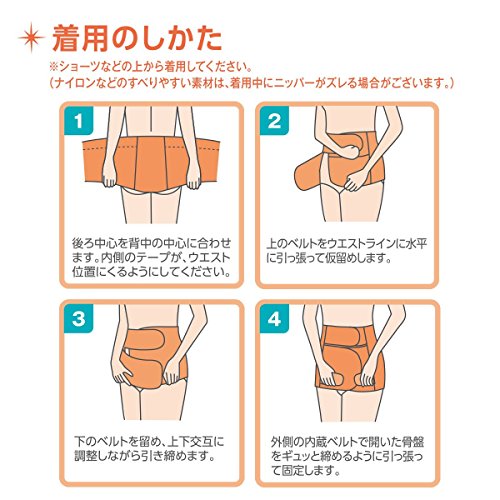 着用のしかた

※ショーツなどの上から着用してください。
（ナイロンなどのすべりやすい素材は、着用中にニッパーがズレる場合がございます。）

1

後ろ中心を背中の中心に合わせます。内側のテープが、ウエスト位置にくるようにしてください。

2

上のベルトをウエストラインに水平に引っ張って仮留めします。

3

下のベルトを留め、上下交互に調整しながら引き締めます。

4

外側の内蔵ベルトで開いた骨盤をギュッと締めるように引っ張って固定します。