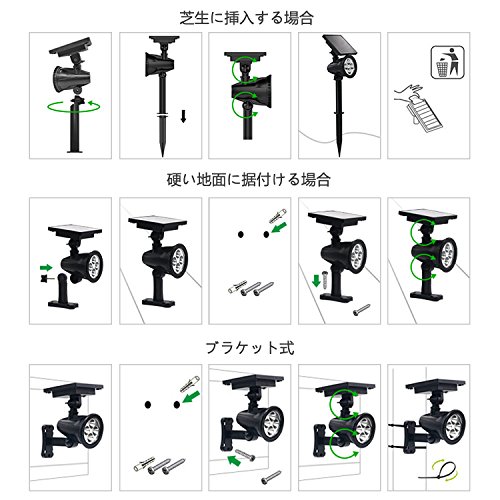 芝生に挿入する場合

硬い地面に据付ける場合

ブラケット式