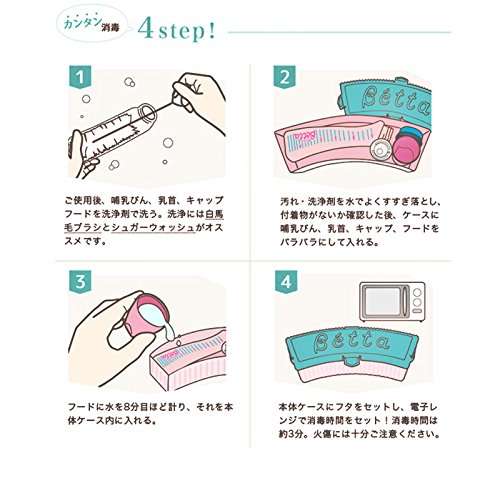 カンタン消毒 4step!

1

ご使用後、哺乳びん、乳首、キャップフードを洗浄剤で洗う。洗浄には白馬毛ブラシとシュガーウォッシュがオススメです。

2

Bétta

Bétta

汚れ・洗浄剤を水でよくすすぎ落とし、付着物がないか確認した後、ケースに哺乳びん、乳首、キャップ、フードをバラバラにして入れる。

3

Bétta

フードに水を8分目ほど計り、それを本体ケース内に入れる。

4

Bétta

本体ケースにフタをセットし、電子レンジで消毒時間をセット！消毒時間は約3分。火傷には十分ご注意ください。