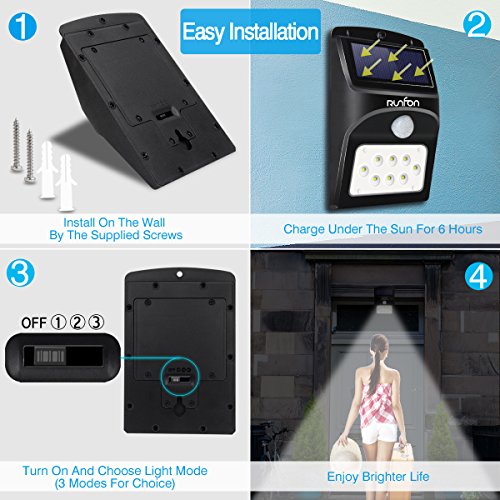 1

Easy Installation

2

runfon

Install On The Wall
By The Supplied Screws

Charge Under The Sun For 6 Hours

3

OFF ① ② ③

4

Turn On And Choose Light Mode
(3 Modes For Choice)

Enjoy Brighter Life