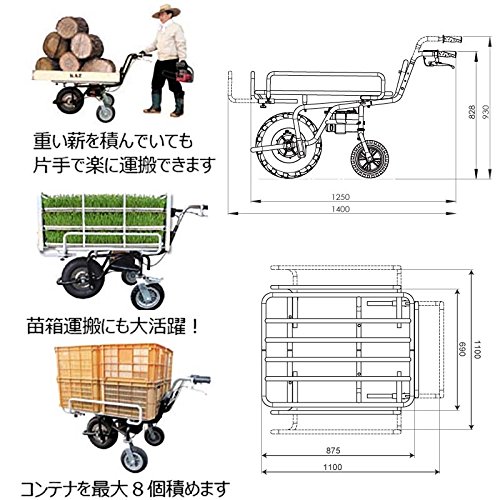 重い薪を積んでいても
片手で楽に運搬できます

苗箱運搬にも大活躍！

コンテナを最大８個積めます

828
930
1250
1400

690
1100
875
1100