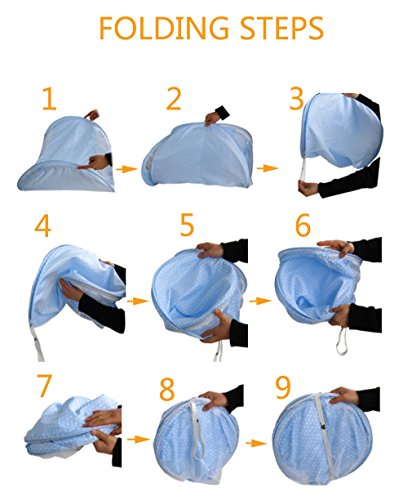 FOLDING STEPS

1

2

3

4

5

6

7

8

9