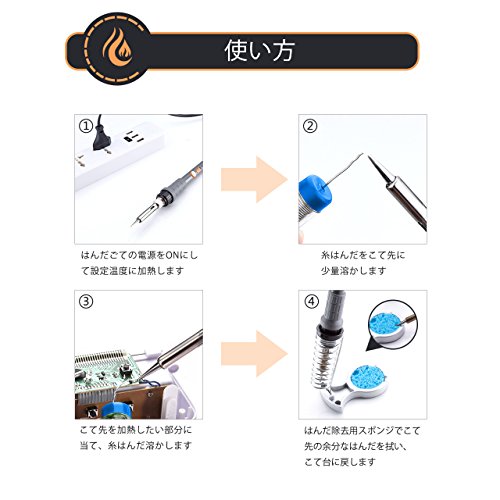 使い方

①

はんだごての電源をONにして設定温度に加熱します

②

糸はんだをこて先に少量溶かします

③

こて先を加熱したい部分に当て、糸はんだ溶かします

④

はんだ除去用スポンジでこて先の余分なはんだを拭い、こて台に戻します