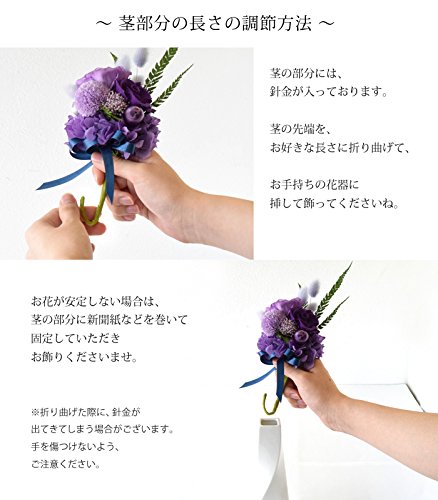 ～ 茎部分の長さの調節方法 ～

茎の部分には、
針金が入っております。

茎の先端を、
お好きな長さに折り曲げて、

お手持ちの花器に
挿して飾ってくださいね。

お花が安定しない場合は、
茎の部分に新聞紙などを巻いて
固定していただき
お飾りくださいませ。

※折り曲げた際に、針金が
出てきてしまう場合がございます。
手を傷つけないよう、
ご注意ください。