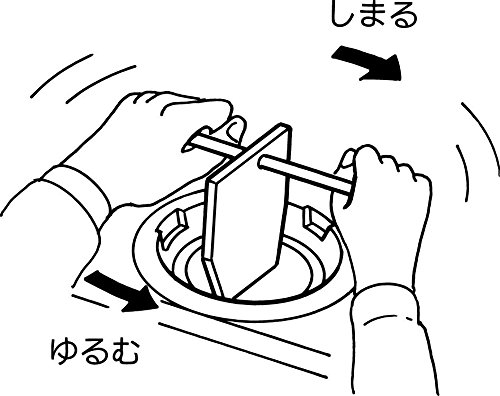 しまる

ゆるむ