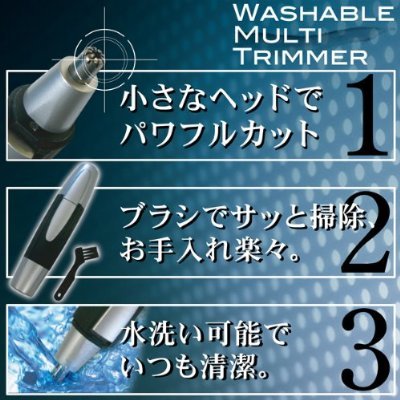 WASHABLE MULTI TRIMMER

小さなヘッドで
パワフルカット
1

ブラシでサッと掃除、
お手入れ楽々。
2

水洗い可能で
いつも清潔。
3