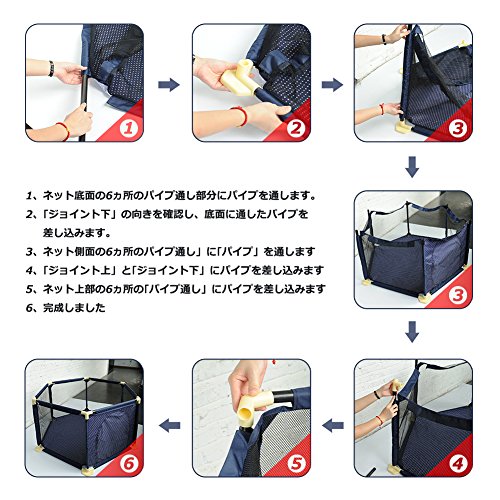 1

2

3

1、ネット底面の6ヵ所のパイプ通し部分にパイプを通します。
2、「ジョイント下」の向きを確認し、底面に通したパイプを差し込みます。
3、ネット側面の6ヵ所のパイプ通し」に「パイプ」を通します
4、「ジョイント上」と「ジョイント下」にパイプを差し込みます
5、ネット上部の6ヵ所の「パイプ通し」にパイプを差し込みます
6、完成しました

3

6

5

4