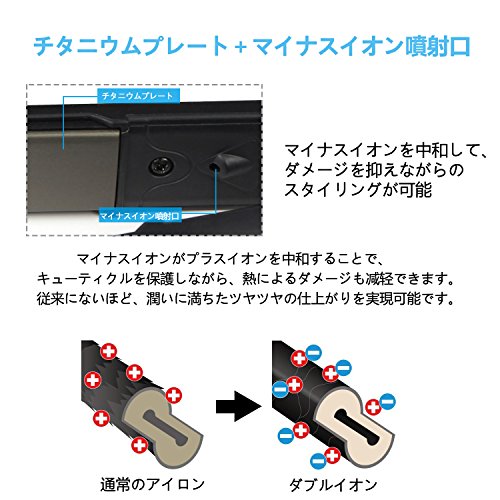 チタニウムプレート＋マイナスイオン噴射口

チタニウムプレート

マイナスイオン噴射口

マイナスイオンを中和して、ダメージを抑えながらのスタイリングが可能

マイナスイオンがプラスイオンを中和することで、キューティクルを保護しながら、熱によるダメージも減軽できます。従来にないほど、潤いに満ちたツヤツヤの仕上がりを実現可能です。

通常のアイロン

ダブルイオン