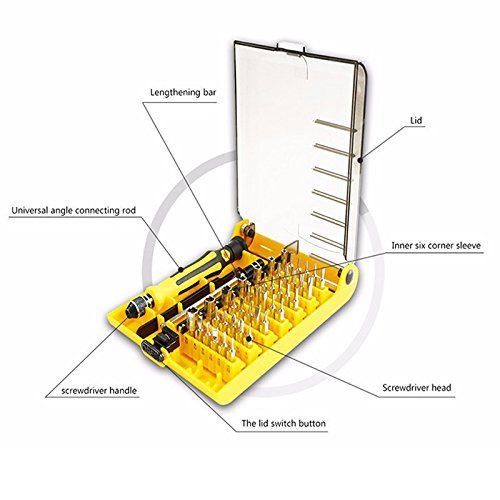 Lengthening bar

Lid

Universal angle connecting rod

Inner six corner sleeve

screwdriver handle

Screwdriver head

The lid switch button