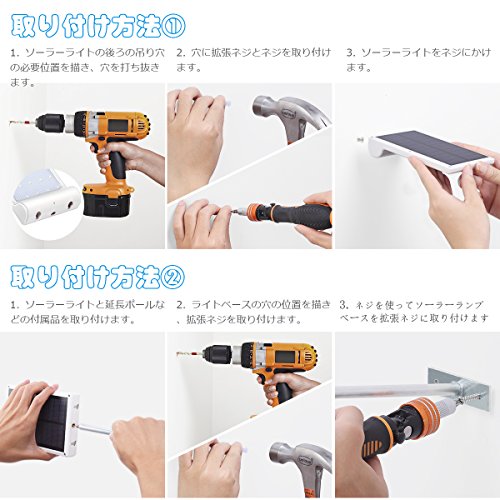 取り付け方法①

1. ソーラーライトの後ろの吊り穴の必要位置を描き、穴を打ち抜きます。

2. 穴に拡張ネジとネジを取り付けます。

3. ソーラーライトをネジにかけます。

取り付け方法②

1. ソーラーライトと延長ポールなどの付属品を取り付けます。

2. ライトベースの穴の位置を描き、拡張ネジを取り付けます。

3. ネジを使ってソーラーランプベースを拡張ネジに取り付けます