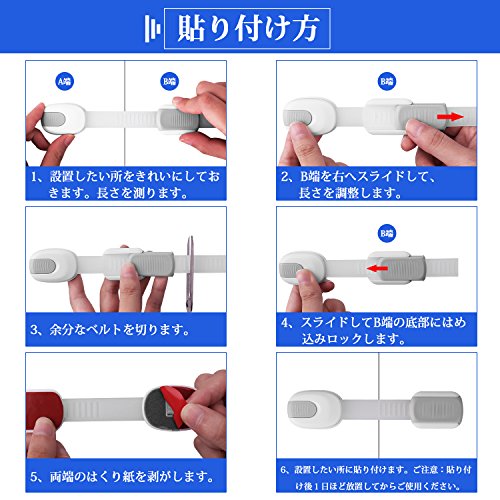 貼り付け方

A端

B端

1、設置したい所をきれいにしておきます。長さを測ります。

B端

2、B端を右へスライドして、長さを調整します。

3、余分なベルトを切ります。

B端

4、スライドしてB端の底部にはめ込みロックします。

5、両端のはくり紙を剥がします。

6、設置したい所に貼り付けます。ご注意：貼り付け後1日ほど放置してからご使用ください。