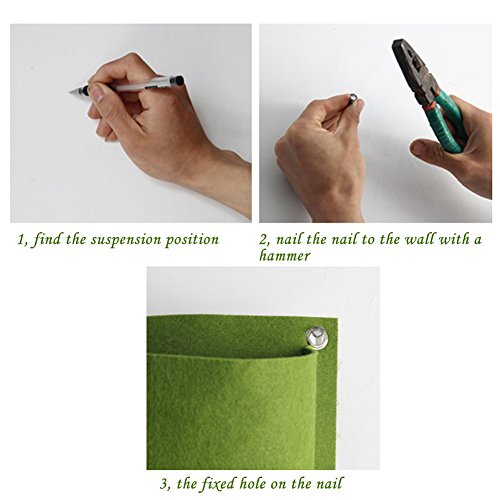 1, find the suspension position

2, nail the nail to the wall with a hammer

3, the fixed hole on the nail